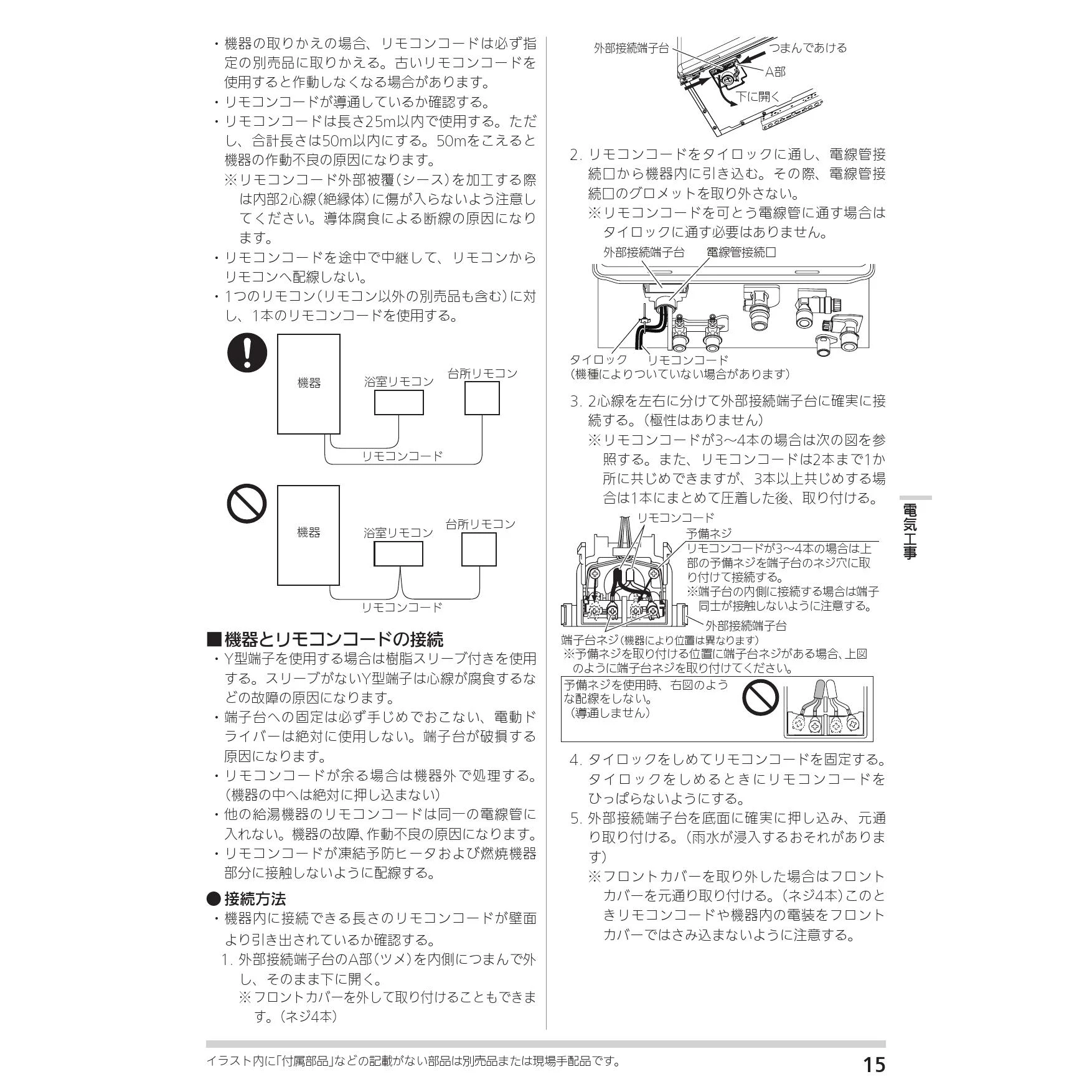 ・機器の取りかえの場合、リモコンコードは必ず指定の別売品に取りかえる。古いリモコンコードを使用すると作動しなくなる場合があります。
・リモコンコードが導通しているか確認する。
・リモコンコードは長さ25m以内で使用する。ただし、合計長さは50m以内にする。50mをこえると機器の作動不良の原因になります。
※リモコンコード外部被覆(シース)を加工する際は内部2心線(絶縁体)に傷が入らないよう注意してください。導体腐食による断線の原因になります。
・リモコンコードを途中で中継して、リモコンからリモコンへ配線しない。
・1つのリモコン(リモコン以外の別売品も含む)に対し、1本のリモコンコードを使用する。

機器
浴室リモコン
台所リモコン
リモコンコード

機器
浴室リモコン
台所リモコン
リモコンコード

■機器とリモコンコードの接続
・Y型端子を使用する場合は樹脂スリーブ付きを使用する。スリーブがないY型端子は心線が腐食するなどの故障の原因になります。
・端子台への固定は必ず手じめでおこない、電動ドライバーは絶対に使用しない。端子台が破損する原因になります。
・リモコンコードが余る場合は機器外で処理する。(機器の中へは絶対に押し込まない)
・他の給湯機器のリモコンコードは同一の電線管に入れない。機器の故障、作動不良の原因になります。
・リモコンコードが凍結予防ヒータおよび燃焼機器部分に接触しないように配線する。

●接続方法
・機器内に接続できる長さのリモコンコードが壁面より引き出されているか確認する。
1. 外部接続端子台のA部(ツメ)を内側につまんで外し、そのまま下に開く。
※フロントカバーを外して取り付けることもできます。(ネジ4本)

外部接続端子台
つまんであける
A部
下に開く

2. リモコンコードをタイロックに通し、電線管接続口から機器内に引き込む。その際、電線管接続口のグロメットを取り外さない。
※リモコンコードを可とう電線管に通す場合はタイロックに通す必要はありません。

外部接続端子台　電線管接続口
タイロック　リモコンコード
(機種によりついていない場合があります)

3. 2心線を左右に分けて外部接続端子台に確実に接続する。(極性はありません)
※リモコンコードが3～4本の場合は次の図を参照する。また、リモコンコードは2本まで1か所に共じめできますが、3本以上共じめする場合は1本にまとめて圧着した後、取り付ける。

リモコンコード
予備ネジ
リモコンコードが3～4本の場合は上部の予備ネジを端子台のネジ穴に取り付けて接続する。
※端子台の内側に接続する場合は端子同士が接触しないように注意する。
外部接続端子台
端子台ネジ(機器により位置は異なります)
※予備ネジを取り付ける位置に端子台ネジがある場合、上図のように端子台ネジを取り付けてください。

予備ネジを使用時、右図のような配線をしない。
(導通しません)

4. タイロックをしめてリモコンコードを固定する。タイロックをしめるときにリモコンコードをひっぱらないようにする。
5. 外部接続端子台を底面に確実に押し込み、元通り取り付ける。(雨水が浸入するおそれがあります)
※フロントカバーを取り外した場合はフロントカバーを元通り取り付ける。(ネジ4本)このときリモコンコードや機器内の電装をフロントカバーではさみ込まないように注意する。

電気工事

イラスト内に「付属部品」などの記載がない部品は別売品または現場手配品です。
15